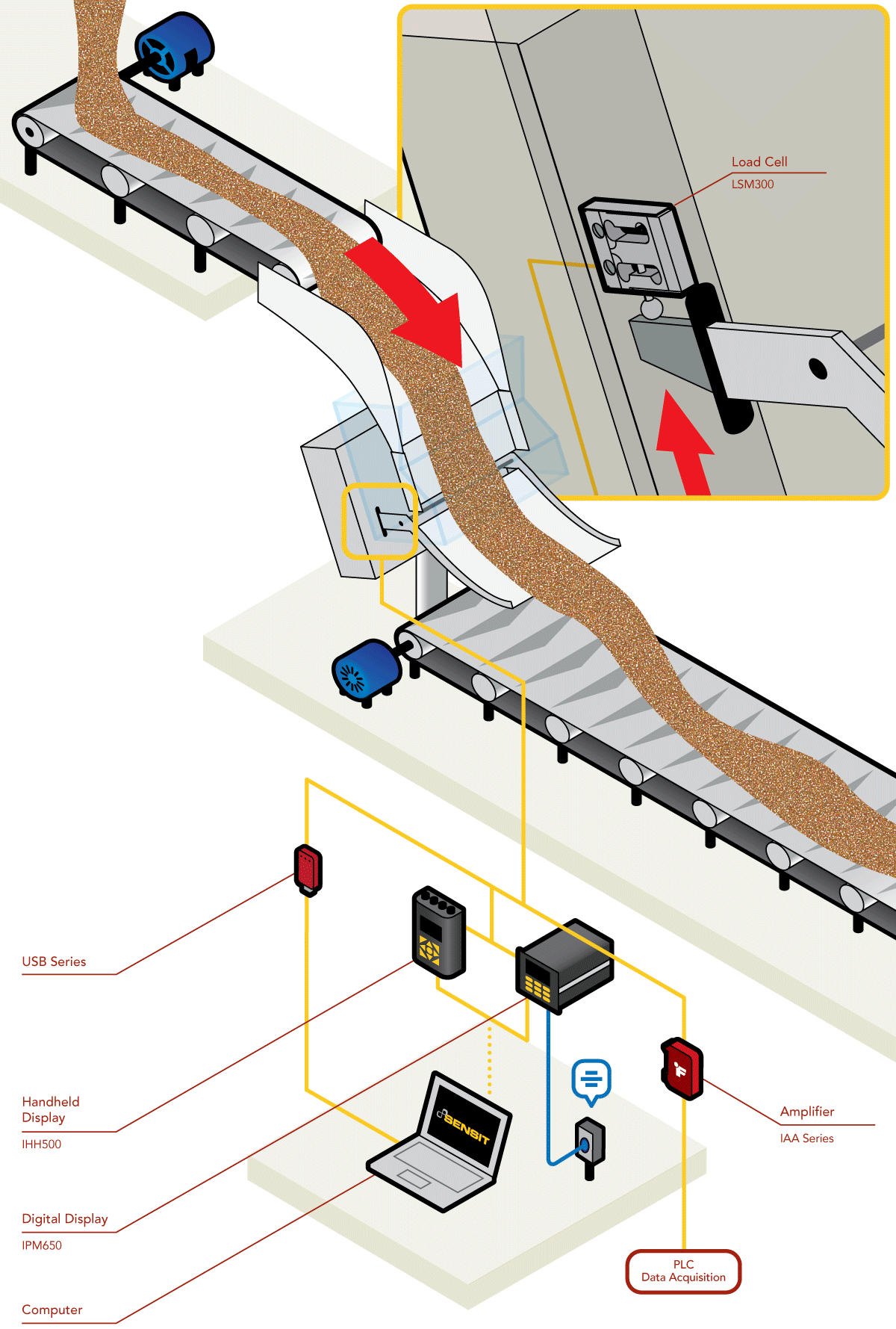 Load Cell
LSM300

USB Series

Handheld Display
IHH500

Digital Display
IPM650

Computer

SENSIT

Amplifier
IAA Series

PLC
Data Acquisition