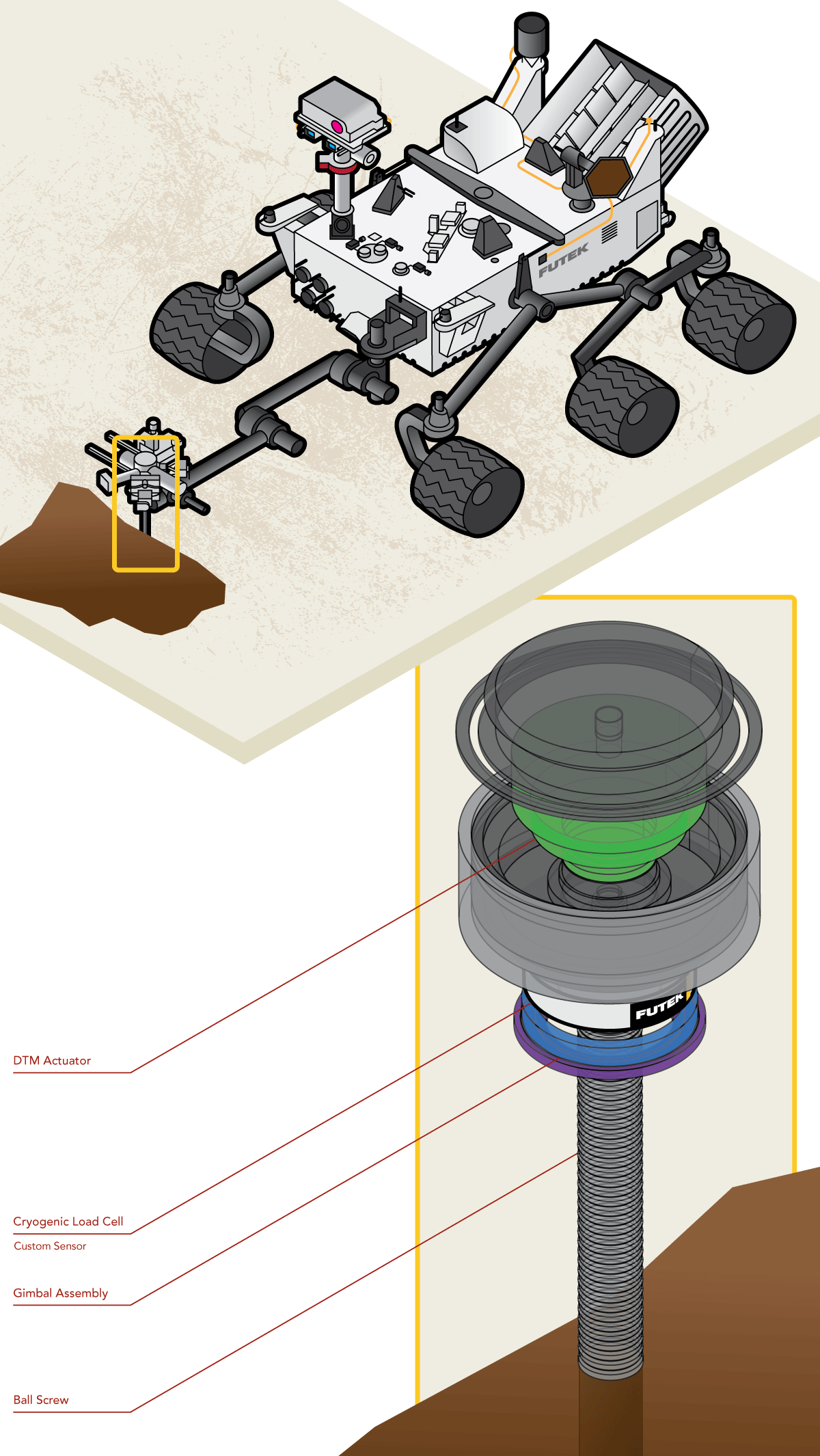 FUTEK

FUTEK

DTM Actuator

Cryogenic Load Cell

Custom Sensor

Gimbal Assembly

Ball Screw