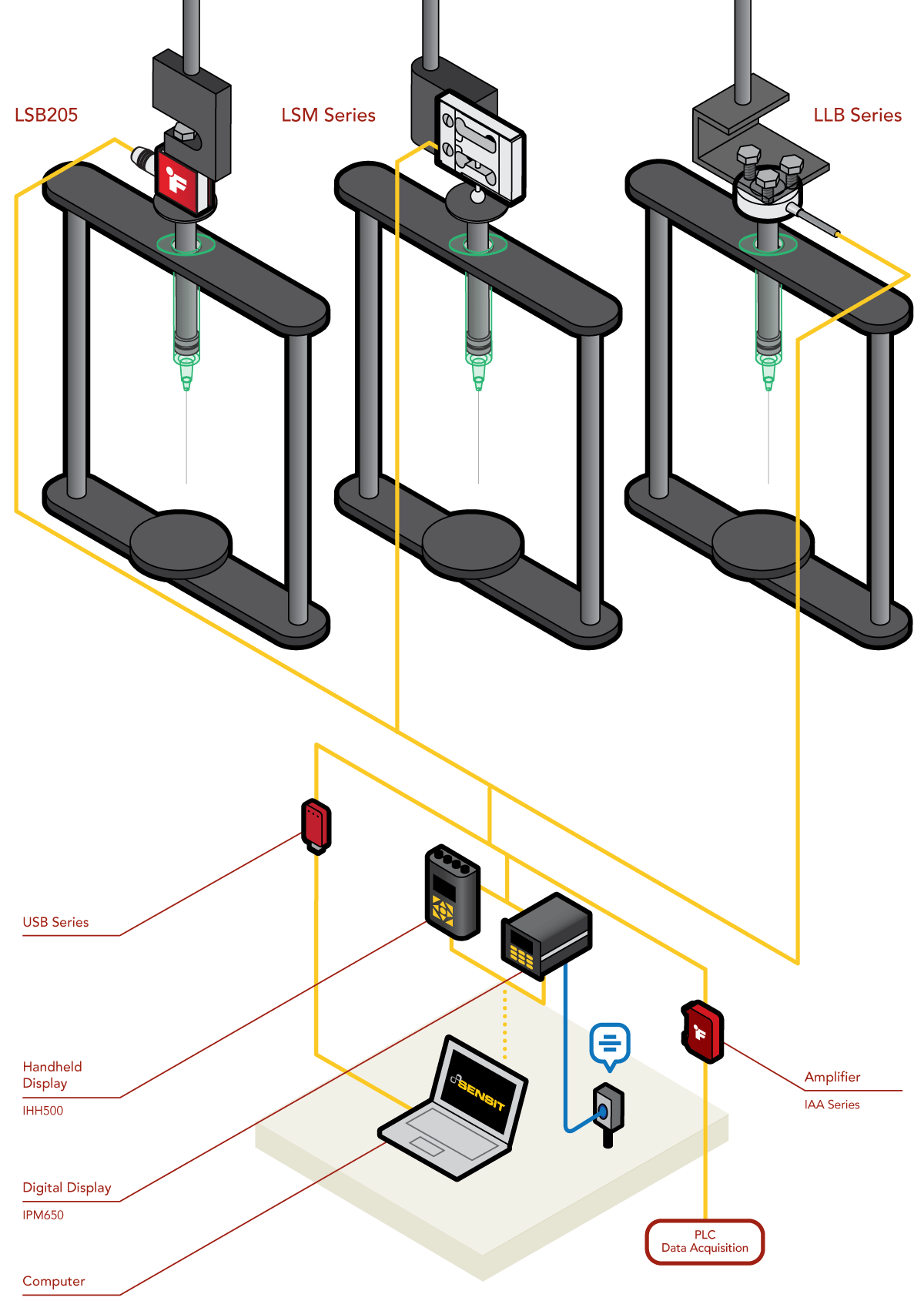 LSB205

LSM Series

LLB Series

USB Series

Handheld Display

IHH500

Digital Display

IPM650

Computer

SENSIT

Amplifier

IAA Series

PLC
Data Acquisition